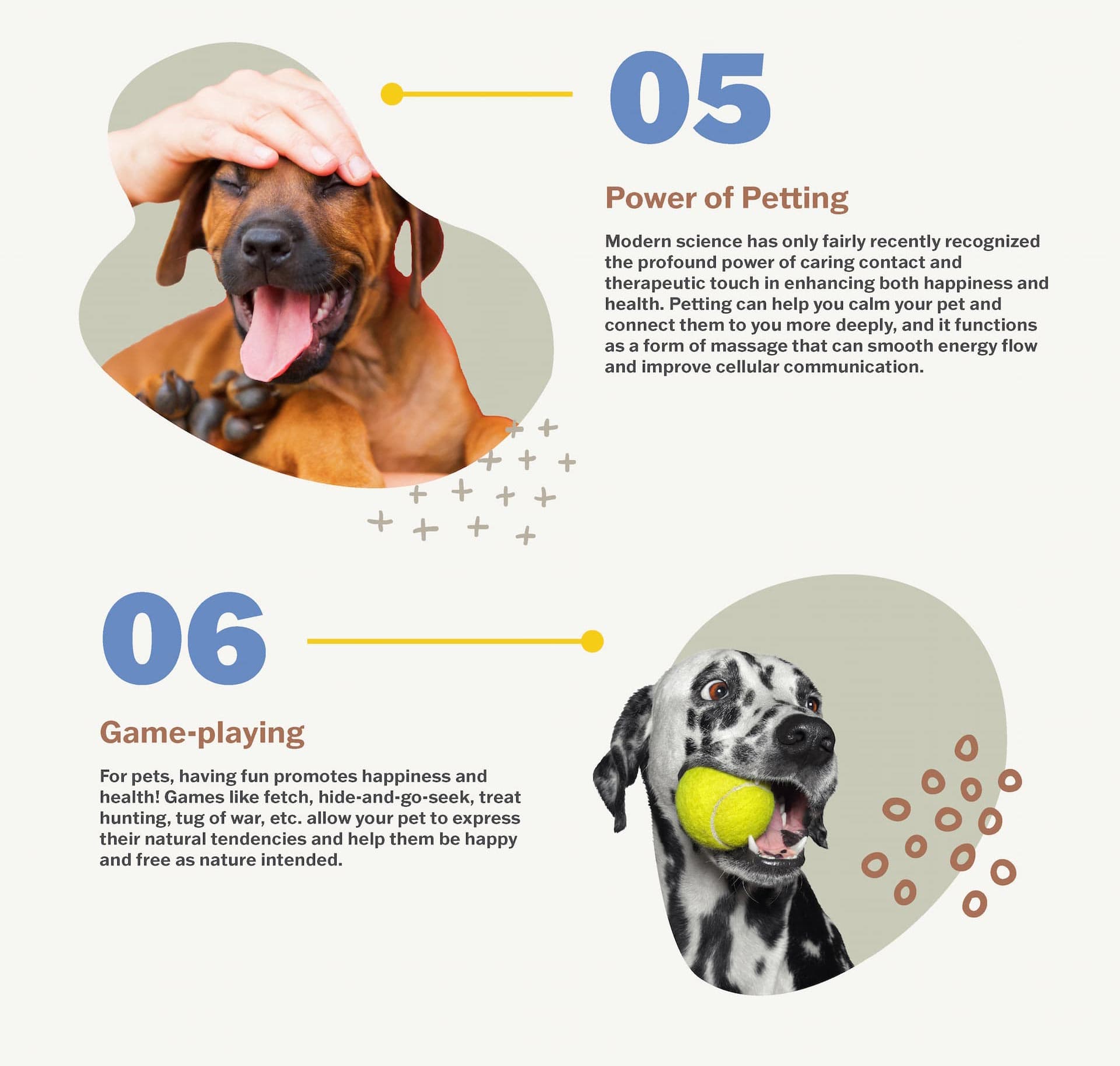 05

Power of Petting

Modern science has only fairly recently recognized the profound power of caring contact and therapeutic touch in enhancing both happiness and health. Petting can help you calm your pet and connect them to you more deeply, and it functions as a form of massage that can smooth energy flow and improve cellular communication.

06

Game-playing

For pets, having fun promotes happiness and health! Games like fetch, hide-and-go-seek, treat hunting, tug of war, etc. allow your pet to express their natural tendencies and help them be happy and free as nature intended.